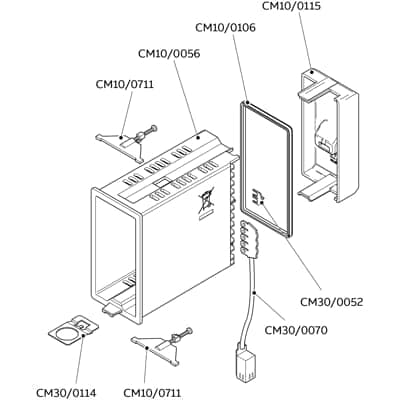 CM10/0115

CM10/0106

CM10/0056

CM10/0711

CM30/0052

CM30/0070

CM30/0114

CM10/0711