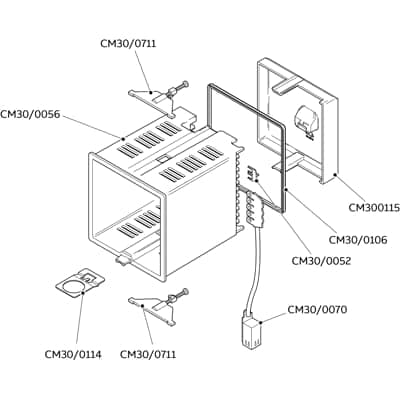 CM30/0711

CM30/0056

CM300115

CM30/0106

CM30/0052

CM30/0070

CM30/0114

CM30/0711